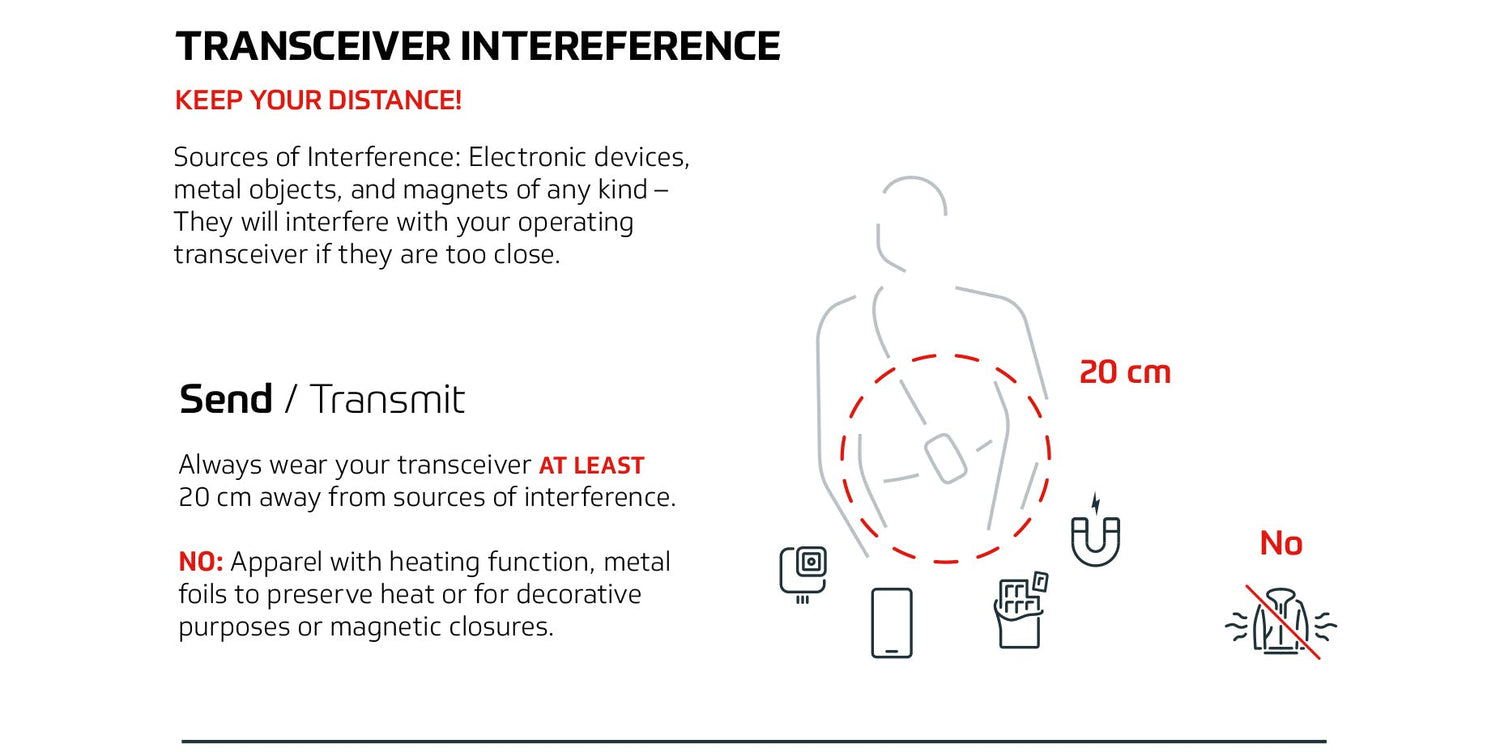 TRANSCEIVER INTEREFERENCE

KEEP YOUR DISTANCE!

Sources of Interference: Electronic devices, metal objects, and magnets of any kind – They will interfere with your operating transceiver if they are too close.

Send / Transmit

Always wear your transceiver AT LEAST 20 cm away from sources of interference.

NO: Apparel with heating function, metal foils to preserve heat or for decorative purposes or magnetic closures.

20 cm

No